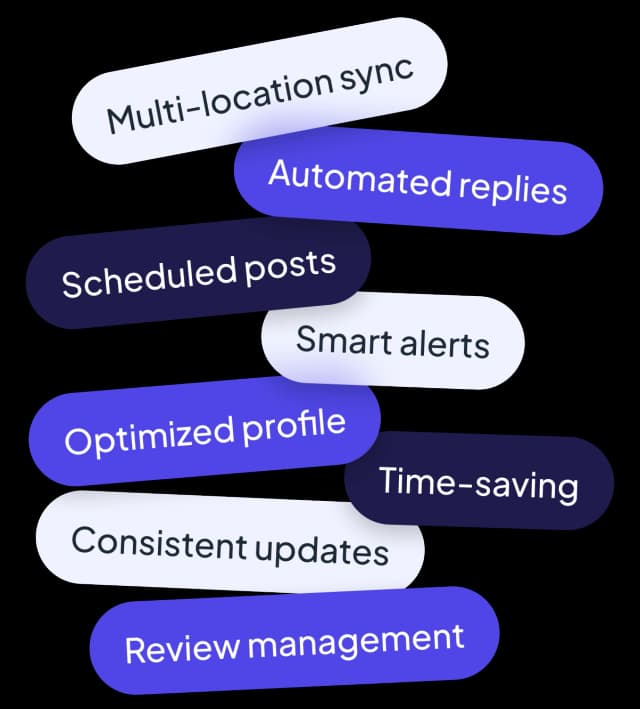 Multi-location sync

Automated replies

Scheduled posts

Smart alerts

Optimized profile

Time-saving

Consistent updates

Review management